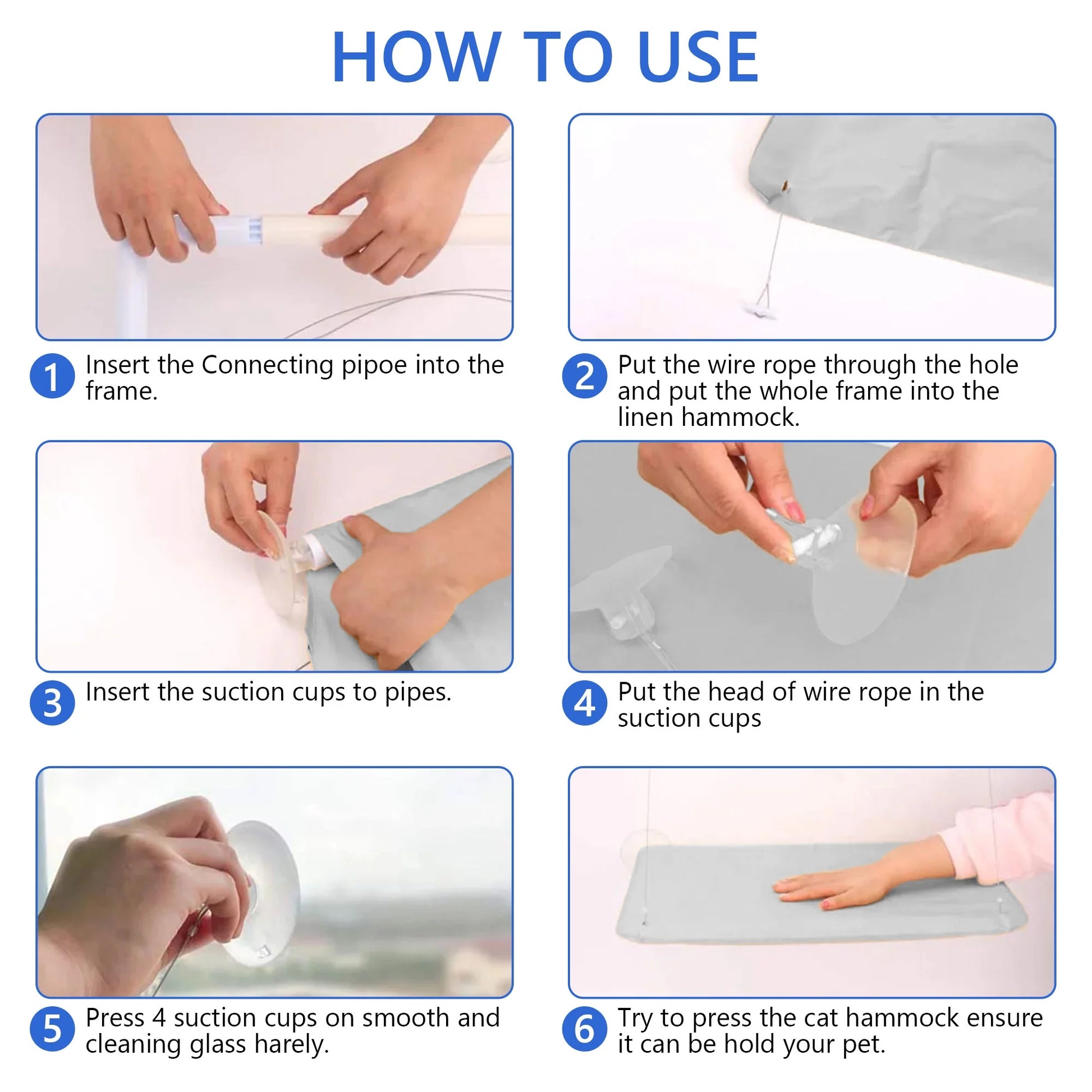 HOW TO USE

1 Insert the Connecting pipoe into the frame.

2 Put the wire rope through the hole and put the whole frame into the linen hammock.

3 Insert the suction cups to pipes.

4 Put the head of wire rope in the suction cups

5 Press 4 suction cups on smooth and cleaning glass harely.

6 Try to press the cat hammock ensure it can be hold your pet.