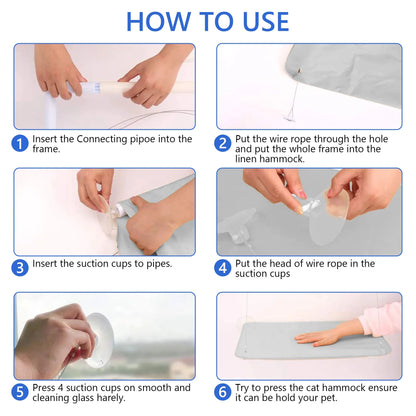 HOW TO USE

1 Insert the Connecting pipoe into the frame.

2 Put the wire rope through the hole and put the whole frame into the linen hammock.

3 Insert the suction cups to pipes.

4 Put the head of wire rope in the suction cups

5 Press 4 suction cups on smooth and cleaning glass harely.

6 Try to press the cat hammock ensure it can be hold your pet.